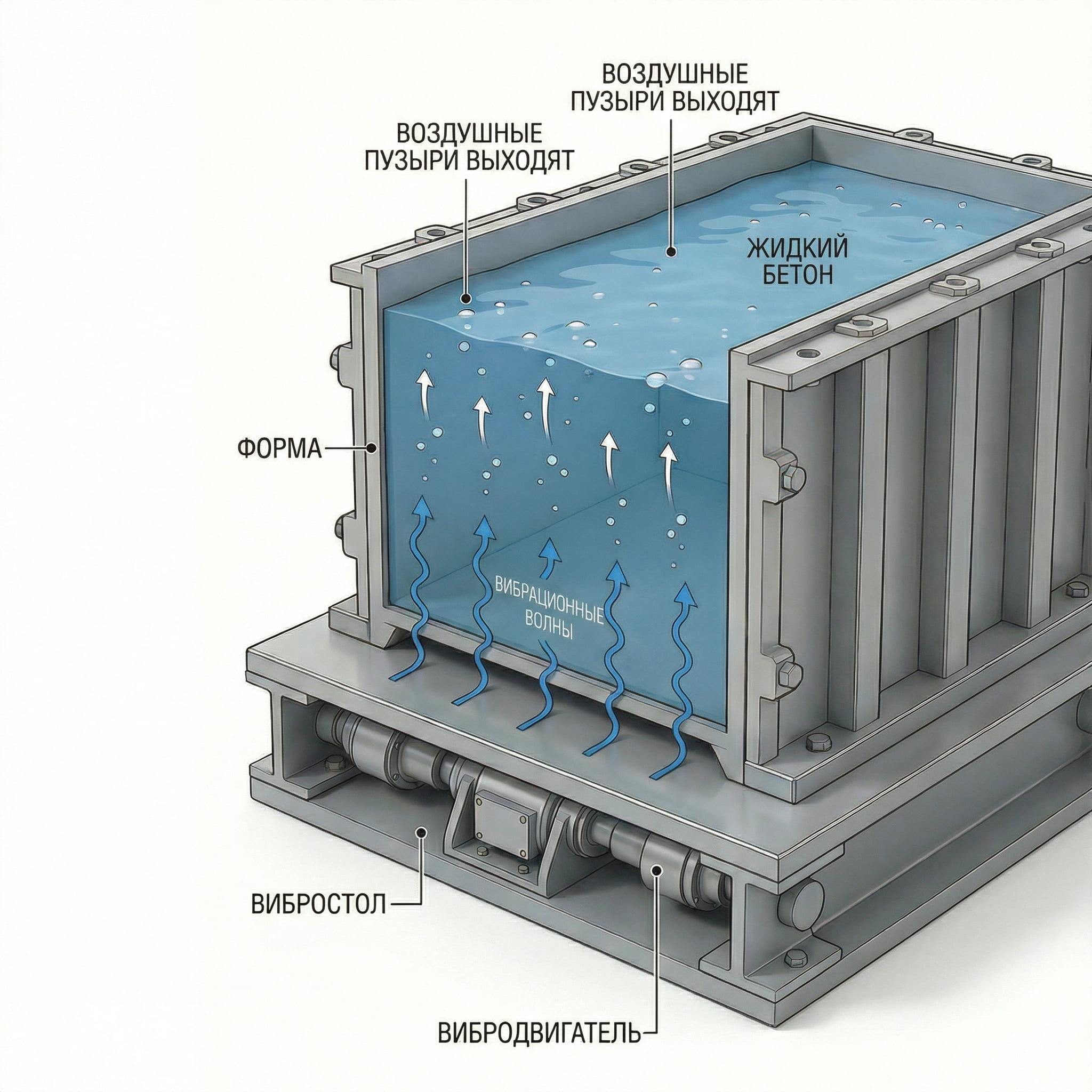 ВОЗДУШНЫЕ ПУЗЫРИ ВЫХОДЯТ

ВОЗДУШНЫЕ ПУЗЫРИ ВЫХОДЯТ

ЖИДКИЙ БЕТОН

ФОРМА

ВИБРАЦИОННЫЕ ВОЛНЫ

ВИБРОСТОЛ

ВИБРОДВИГАТЕЛЬ